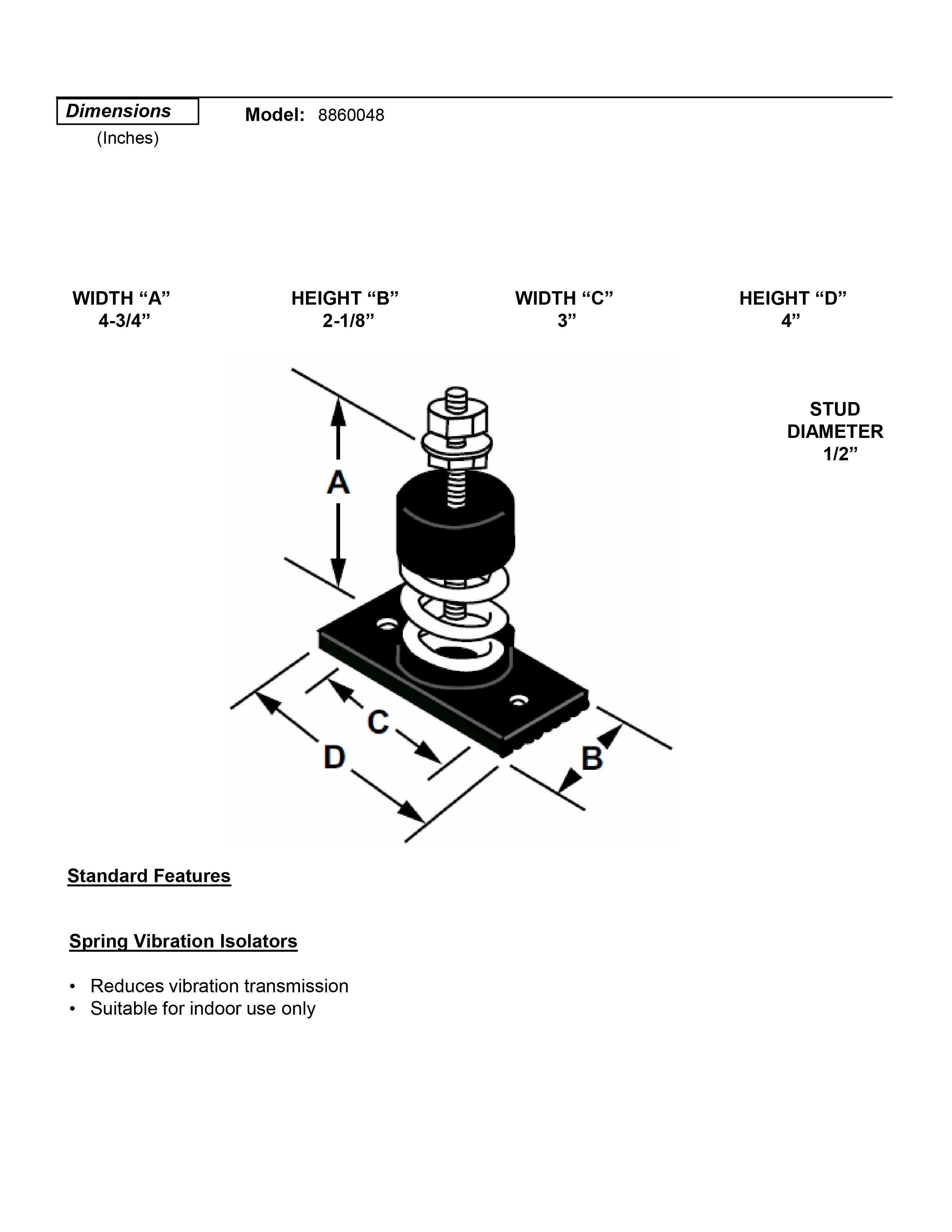 Dimensions
(Inches)

Model: 8860048

WIDTH “A”
4-3/4”

HEIGHT “B”
2-1/8”

WIDTH “C”
3”

HEIGHT “D”
4”

STUD
DIAMETER
1/2”

A

C

D

B

Standard Features

Spring Vibration Isolators

• Reduces vibration transmission
• Suitable for indoor use only