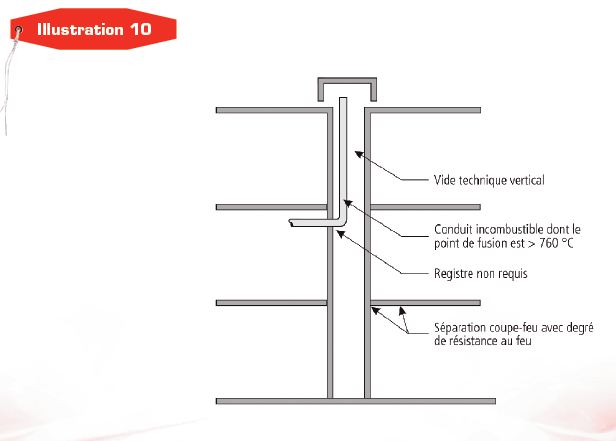 Illustration 10

Vide technique vertical

Conduit incombustible dont le point de fusion est > 760 °C

Registre non requis

Séparation coupe-feu avec degré de résistance au feu