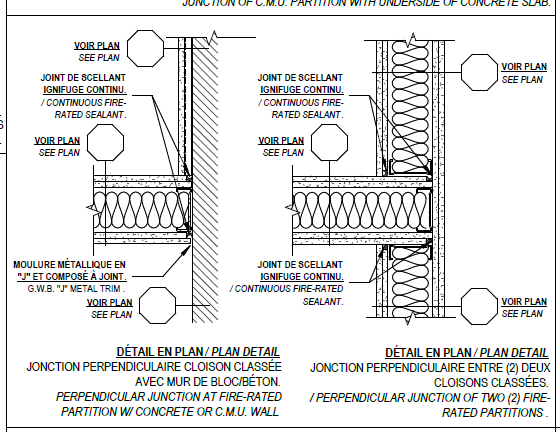 JUNCTION OF C.M.U. PARTITION WITH UNDERSIDE OF CONCRETE SLAB.

VOIR PLAN
SEE PLAN

JOINT DE SCELLANT IGNIFUGE CONTINU.
/ CONTINUOUS FIRE-RATED SEALANT.

VOIR PLAN
SEE PLAN

MOULURE MÉTALLIQUE EN "J" ET COMPOSÉ À JOINT.
G.W.B. "J" METAL TRIM .

VOIR PLAN
SEE PLAN

DÉTAIL EN PLAN / PLAN DETAIL
JONCTION PERPENDICULAIRE CLOISON CLASSÉE AVEC MUR DE BLOC/BÉTON.
PERPENDICULAR JUNCTION AT FIRE-RATED PARTITION W/ CONCRETE OR C.M.U. WALL

JOINT DE SCELLANT IGNIFUGE CONTINU.
/ CONTINUOUS FIRE-RATED SEALANT.

VOIR PLAN
SEE PLAN

VOIR PLAN
SEE PLAN

JOINT DE SCELLANT IGNIFUGE CONTINU.
/ CONTINUOUS FIRE-RATED SEALANT.

VOIR PLAN
SEE PLAN

DÉTAIL EN PLAN / PLAN DETAIL
JONCTION PERPENDICULAIRE ENTRE (2) DEUX CLOISONS CLASSÉES.
/ PERPENDICULAR JUNCTION OF TWO (2) FIRE-RATED PARTITIONS .